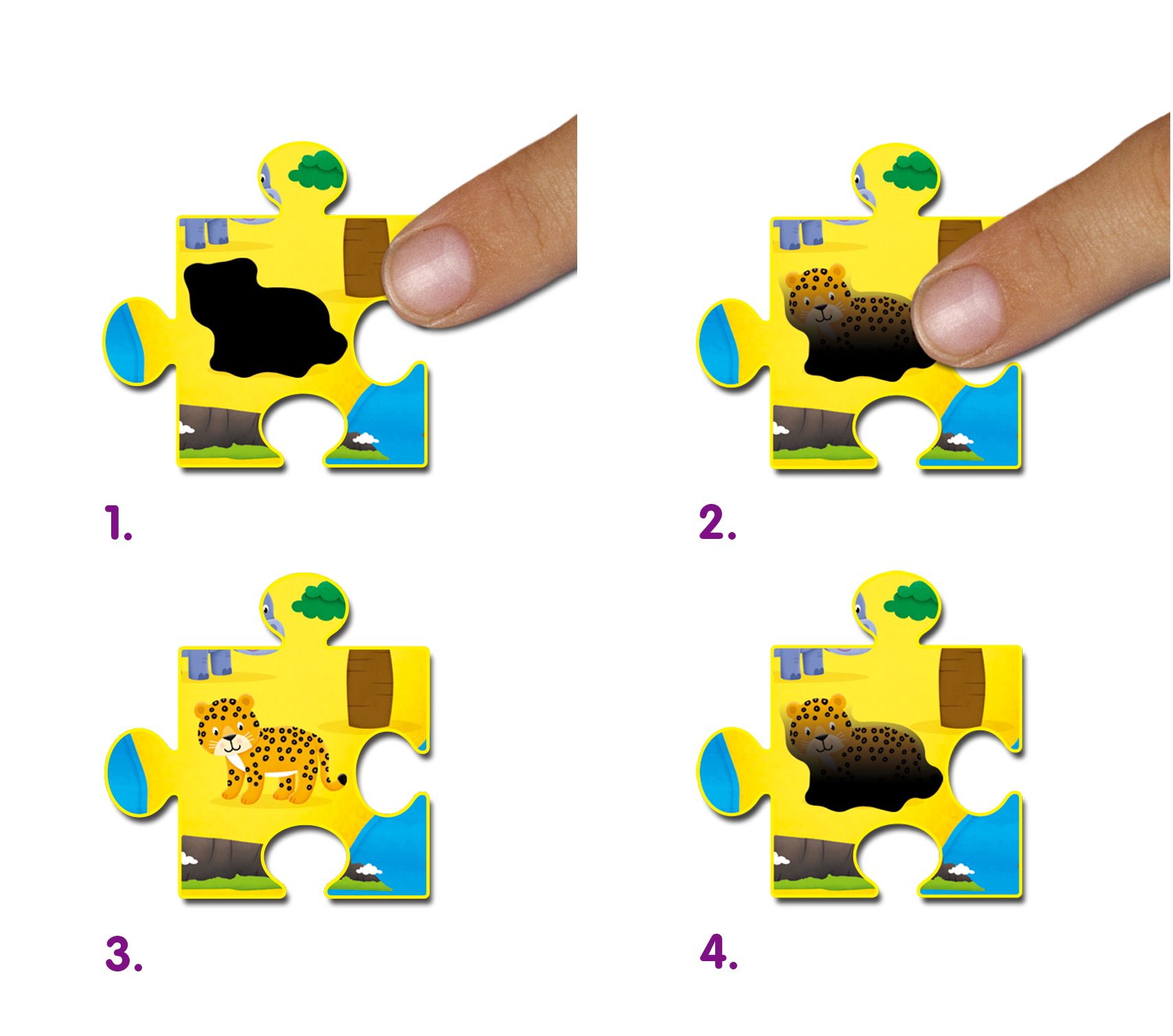 1.

2.

3.

4.