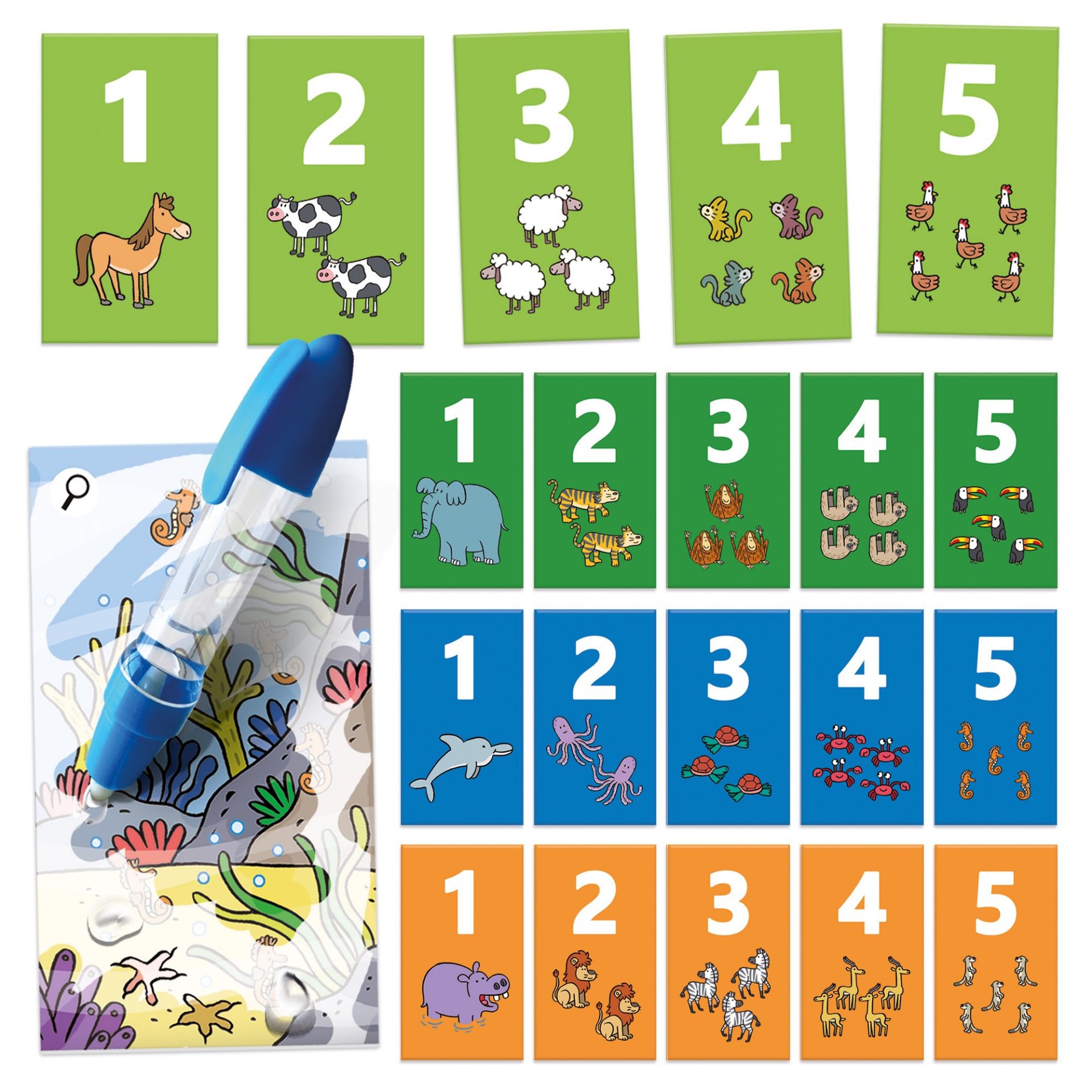 1 2 3 4 5

1 2 3 4 5

1 2 3 4 5

1 2 3 4 5